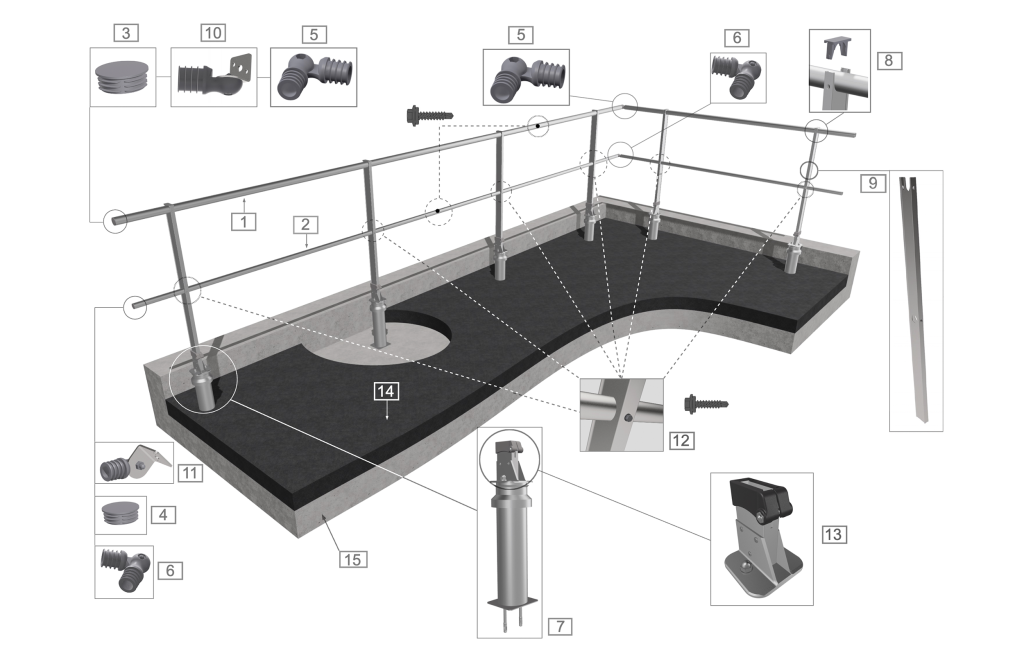 3
10
5
5
6
8
9
1
2
14
12
11
4
6
15
7
13